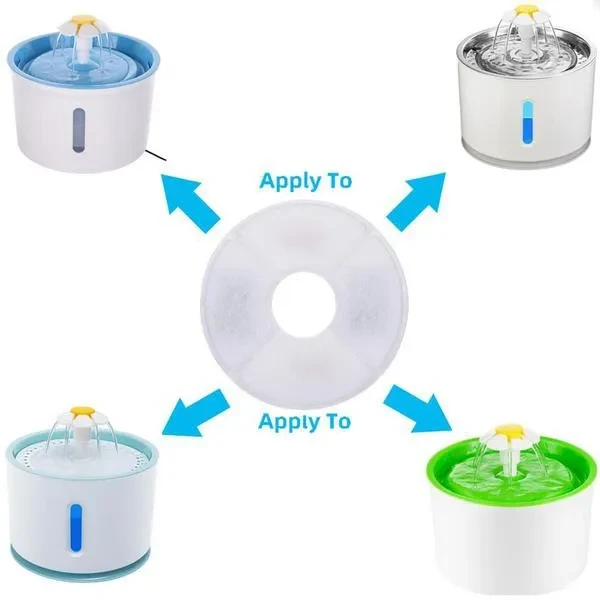 Apply To

Apply To