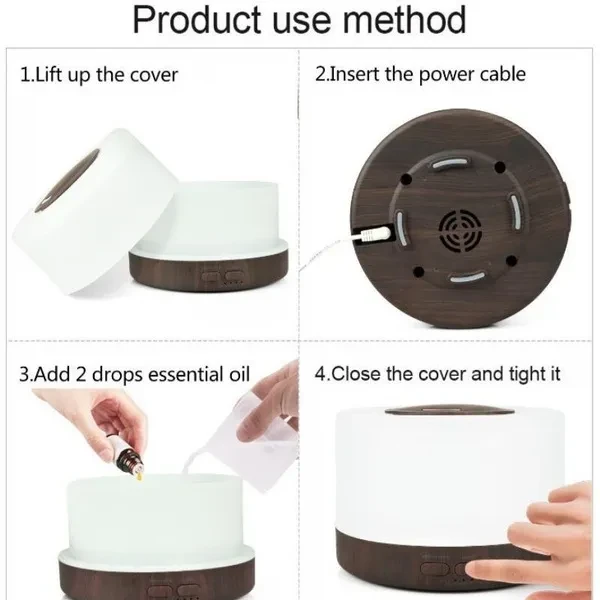 Product use method

1.Lift up the cover

2.Insert the power cable

3.Add 2 drops essential oil

4.Close the cover and tight it