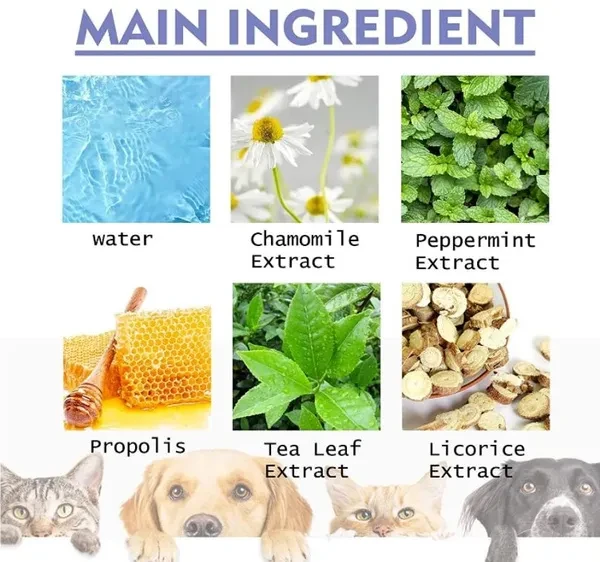 MAIN INGREDIENT

water

Chamomile Extract

Peppermint Extract

Propolis

Tea Leaf Extract

Licorice Extract